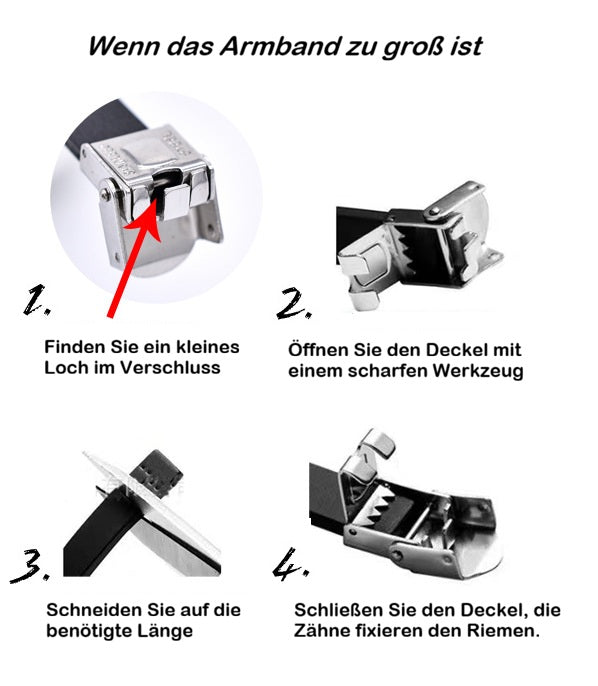 Wenn das Armband zu groß ist

1.

Finden Sie ein kleines Loch im Verschluss

2.

Öffnen Sie den Deckel mit einem scharfen Werkzeug

3.

Schneiden Sie auf die benötigte Länge

4.

Schließen Sie den Deckel, die Zähne fixieren den Riemen.